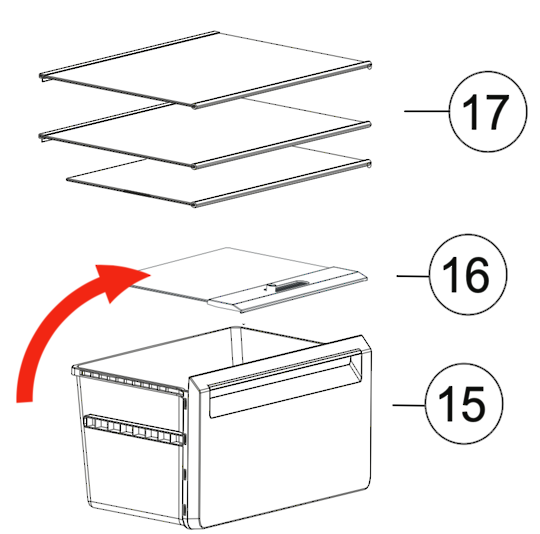 17

16

15