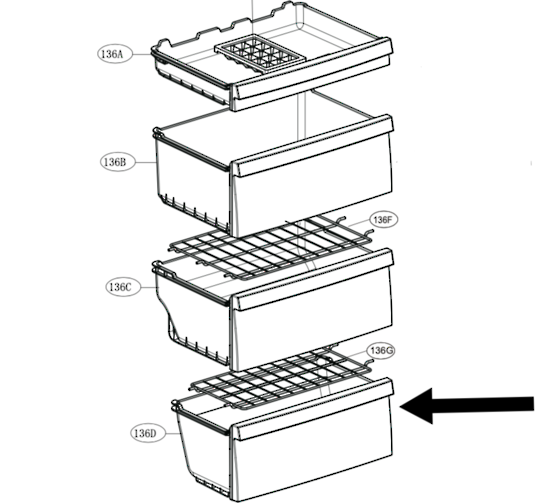 136A
136B
136F
136C
136G
136D