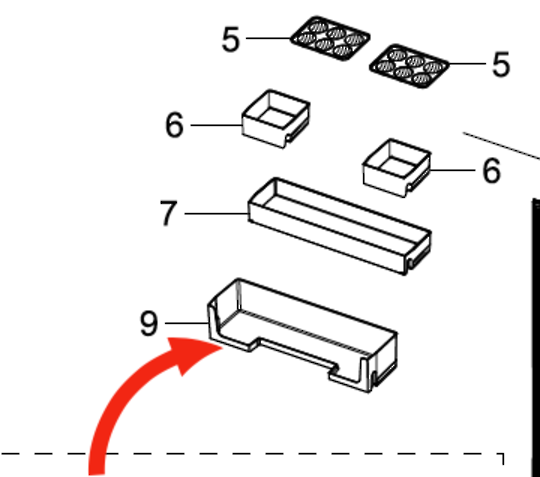 5
5
6
6
7
9