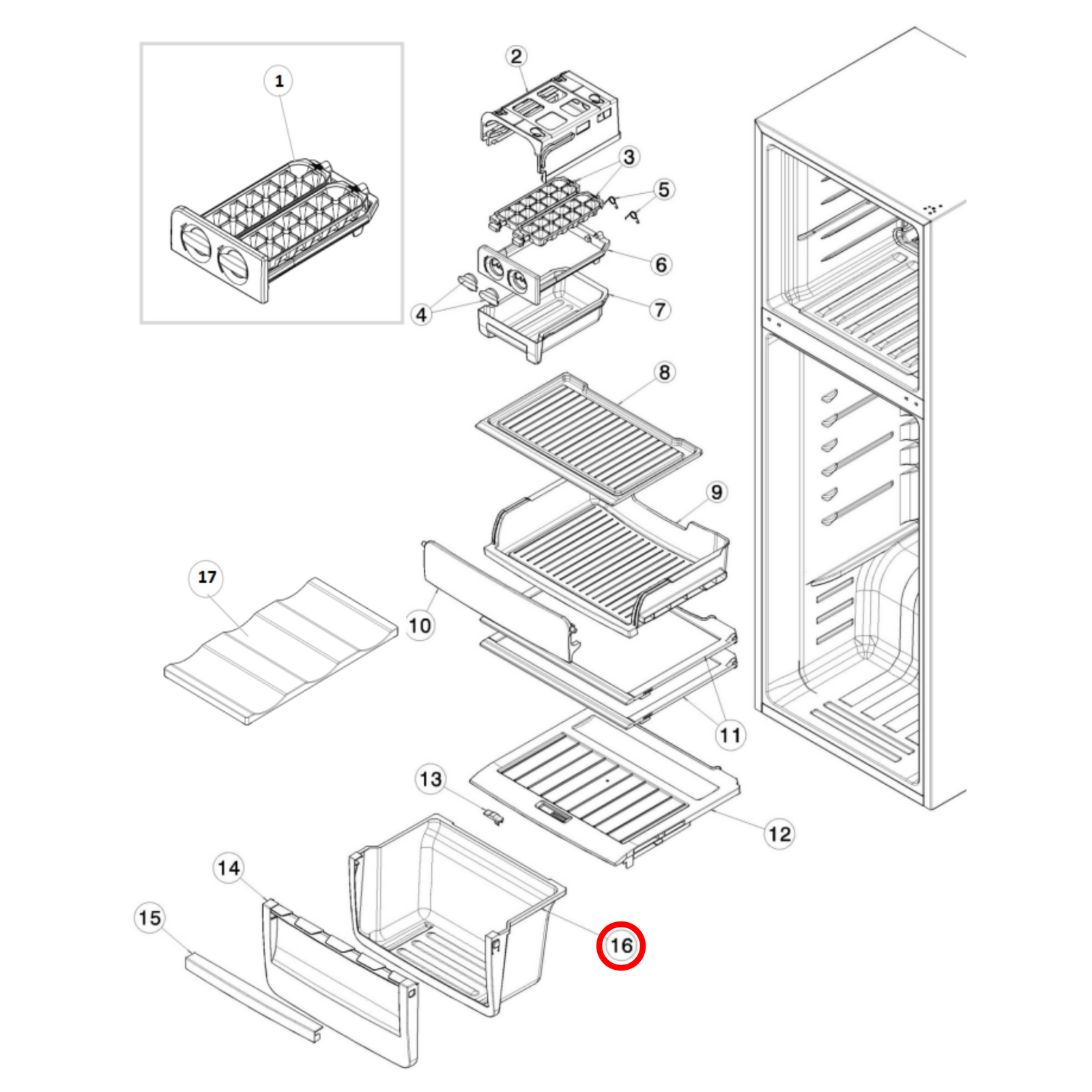 1
2
3
5
6
4
7
8
9
17
10
11
13
12
14
15
16