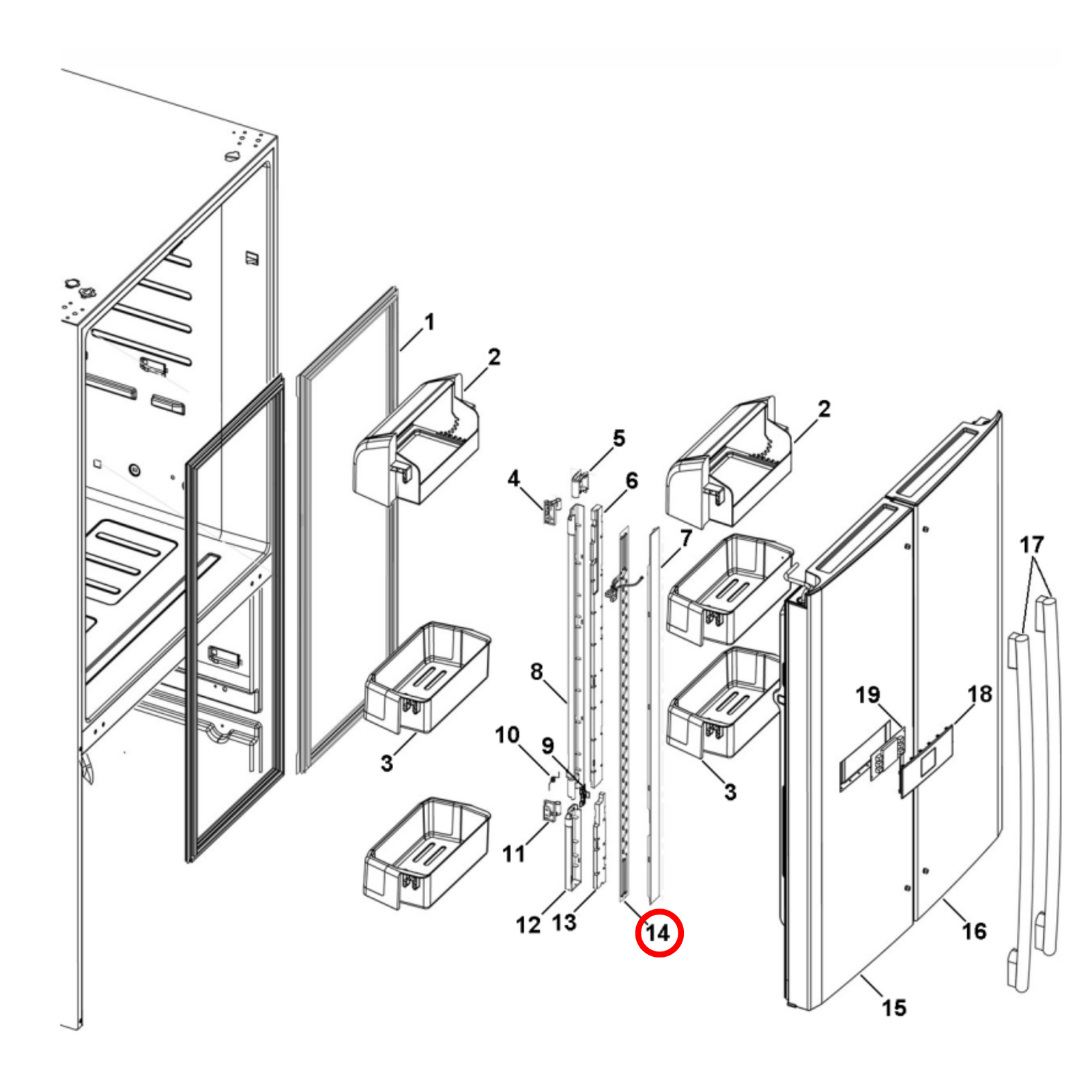 1
2
2
5
4
6
7
17
8
19
18
10
9
3
3
11
12
13
14
16
15