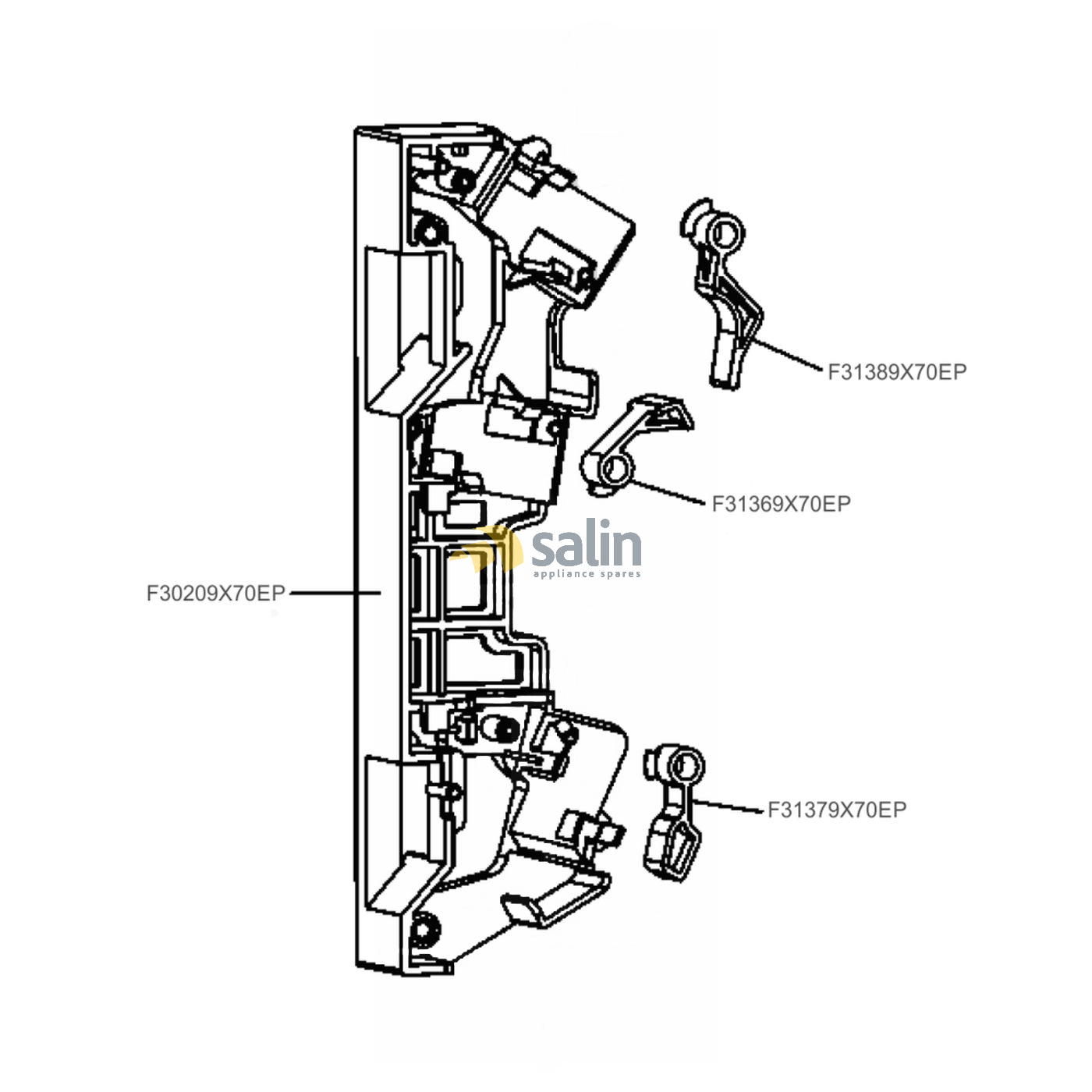 F31389X70EP

F31369X70EP

salin
appliance spares

F30209X70EP

F31379X70EP