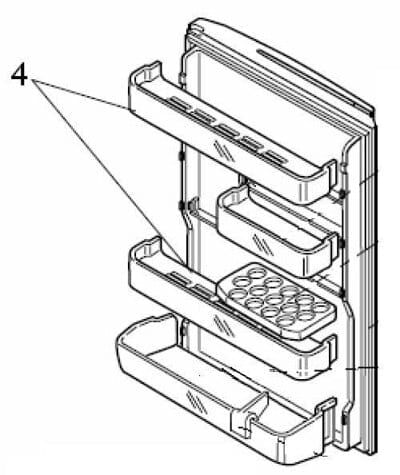 4