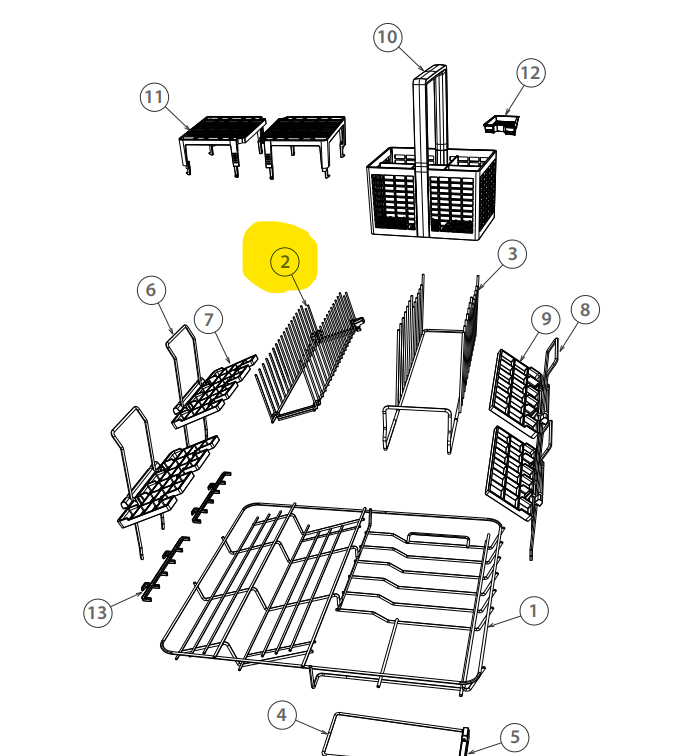 10
12
11
2
3
6
7
9
8
13
1
4
5