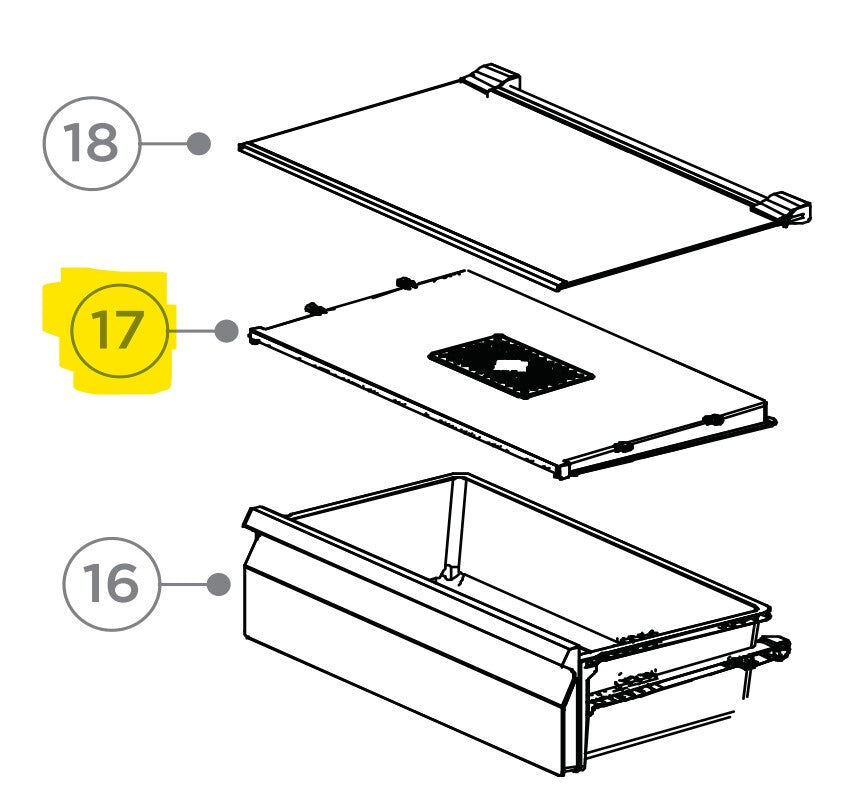 18

17

16