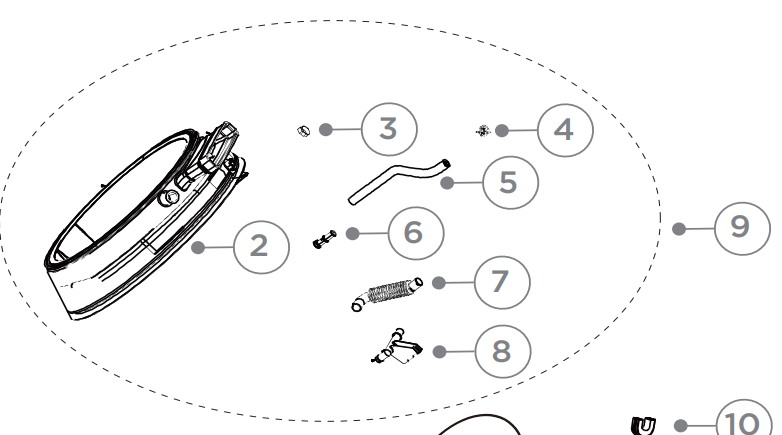 3
4
5
2
6
9
7
8
10